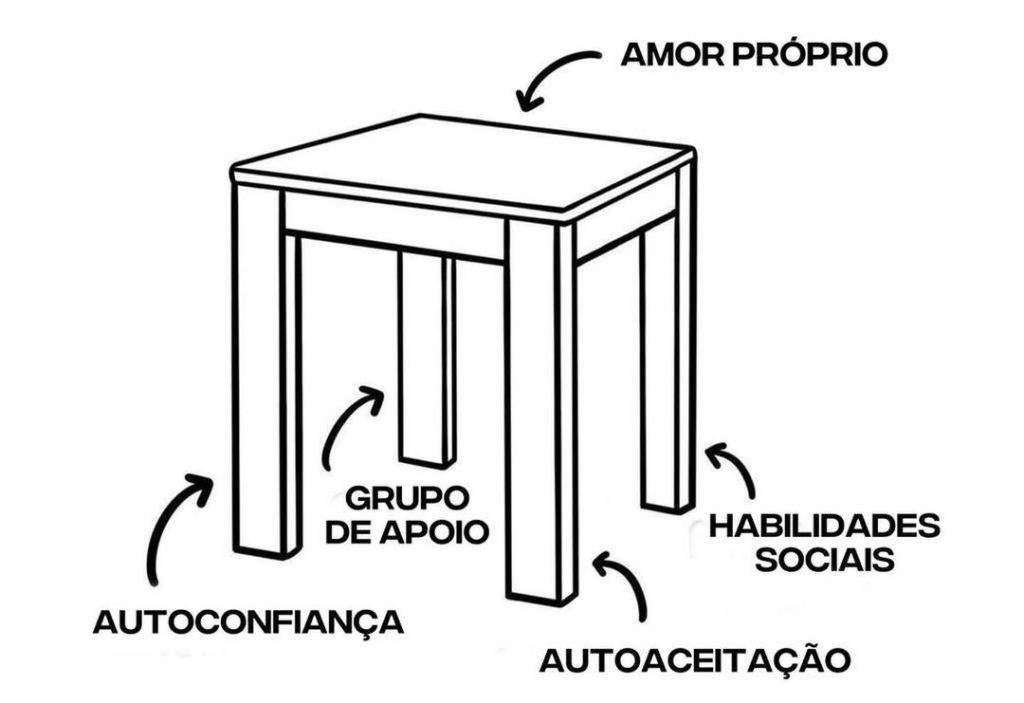 AMOR PRÓPRIO

GRUPO DE APOIO

HABILIDADES SOCIAIS

AUTOCONFIANÇA

AUTOACEITAÇÃO